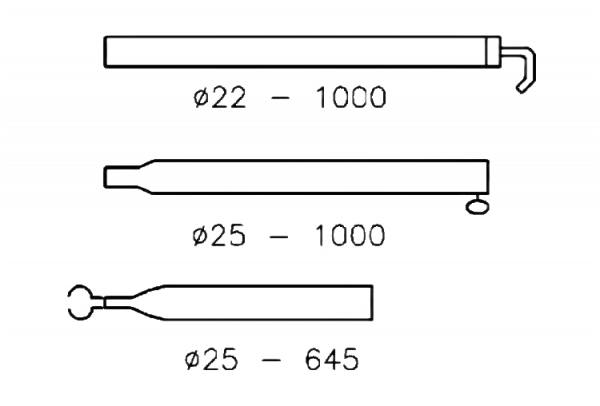 ø22 – 1000

ø25 – 1000

ø25 – 645